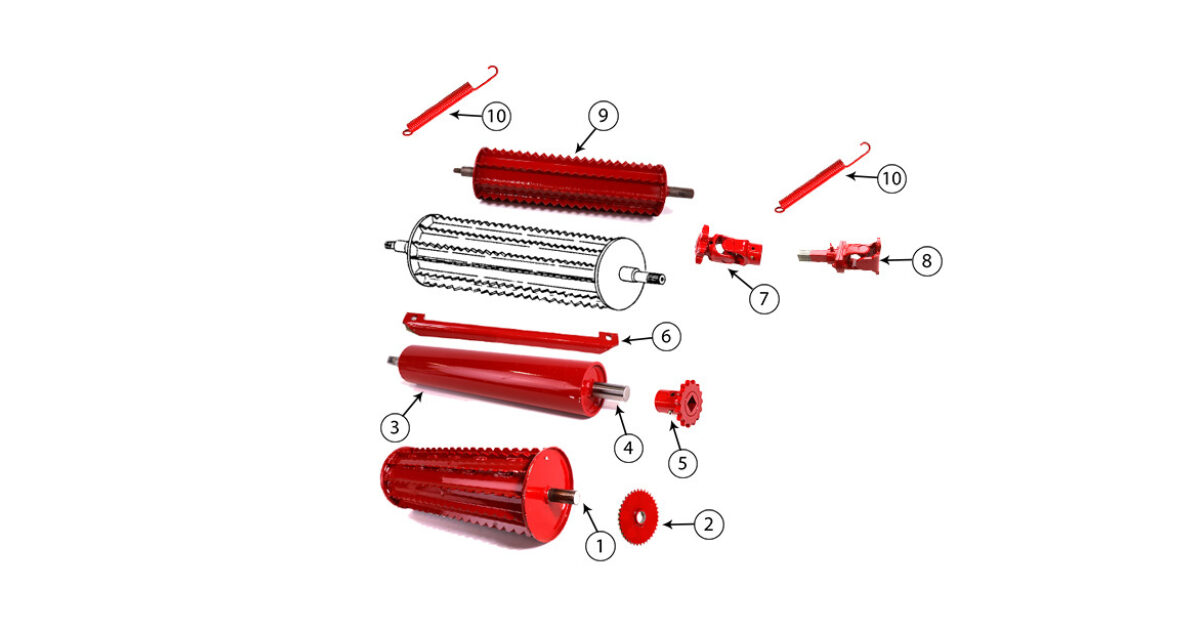 10
9
10
7
8
6
3
4
5
1
2