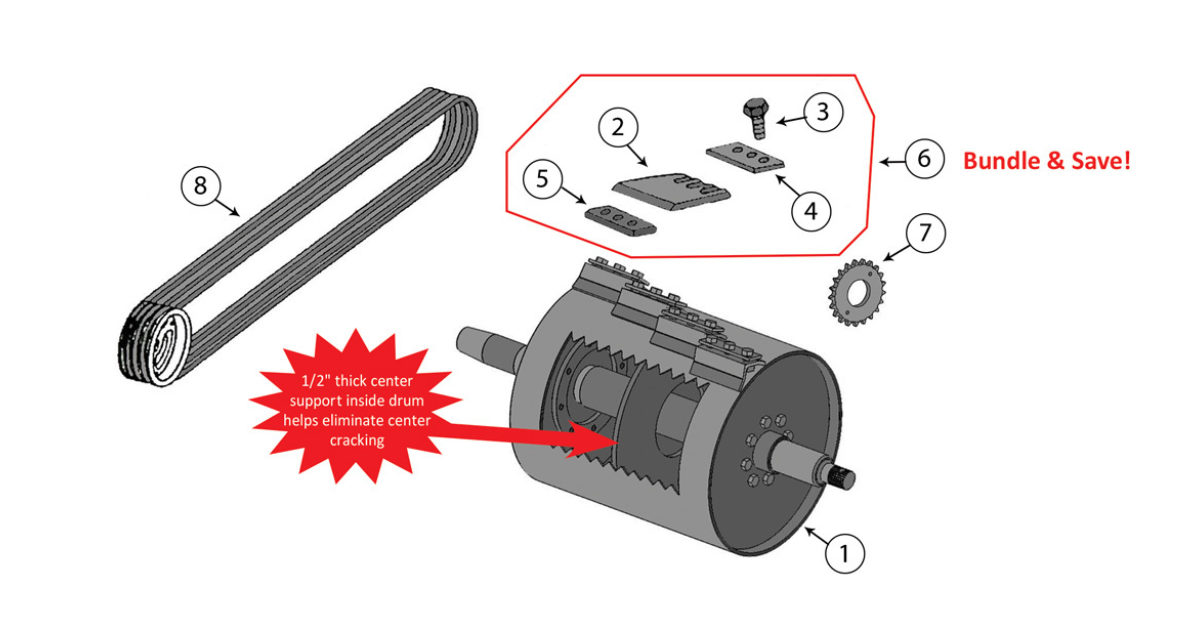 8

2

3

5

4

6

Bundle & Save!

7

1/2" thick center support inside drum helps eliminate center cracking

1